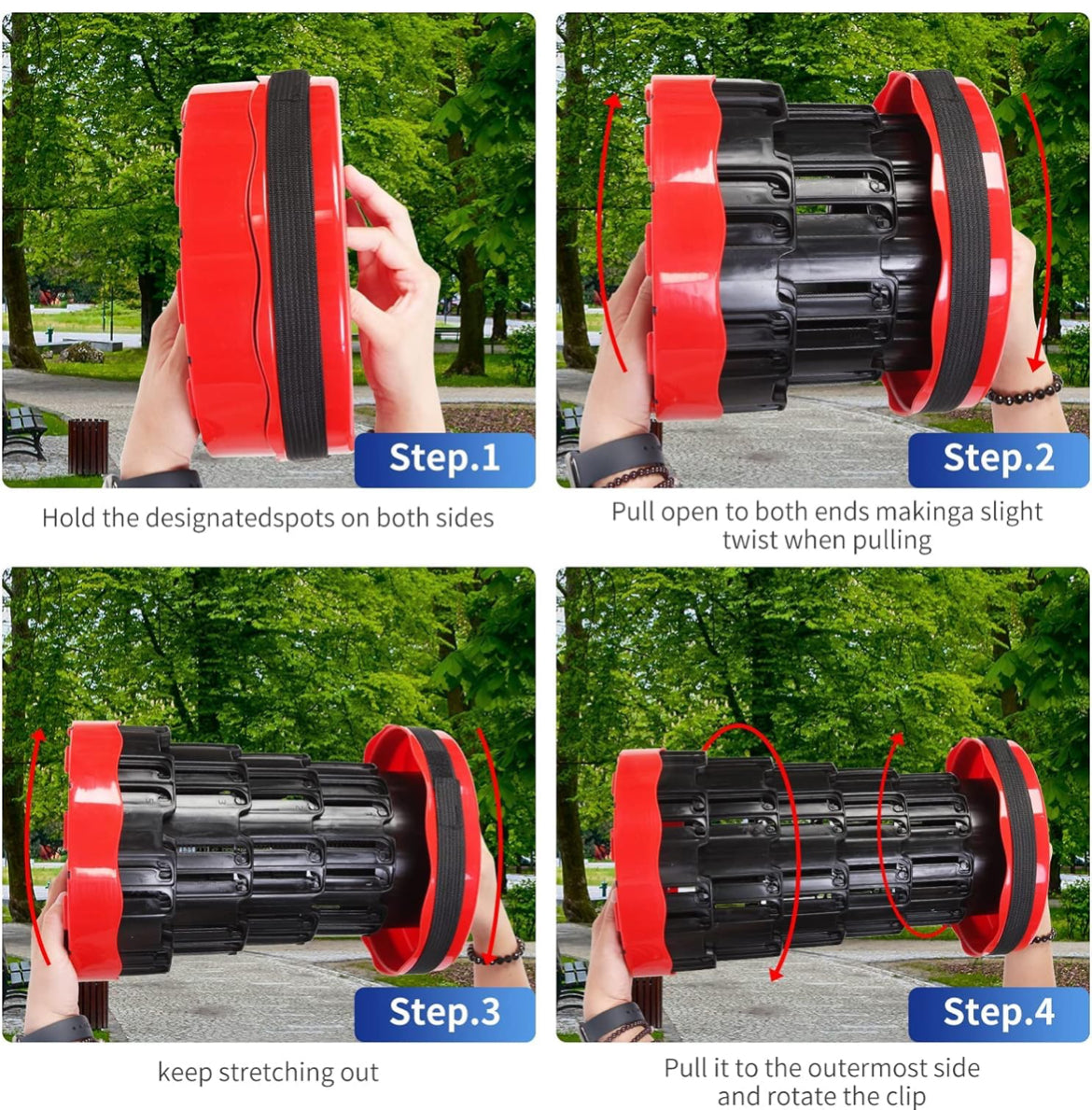 Step.1

Hold the designatedspots on both sides

Step.2

Pull open to both ends makinga slight twist when pulling

Step.3

keep stretching out

Step.4

Pull it to the outermost side and rotate the clip