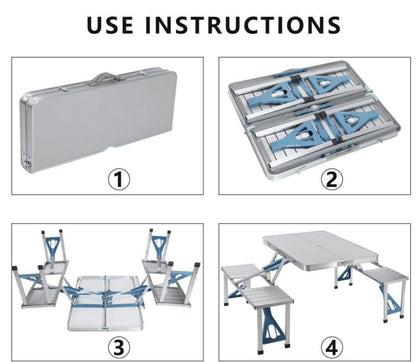 USE INSTRUCTIONS

①

②

③

④