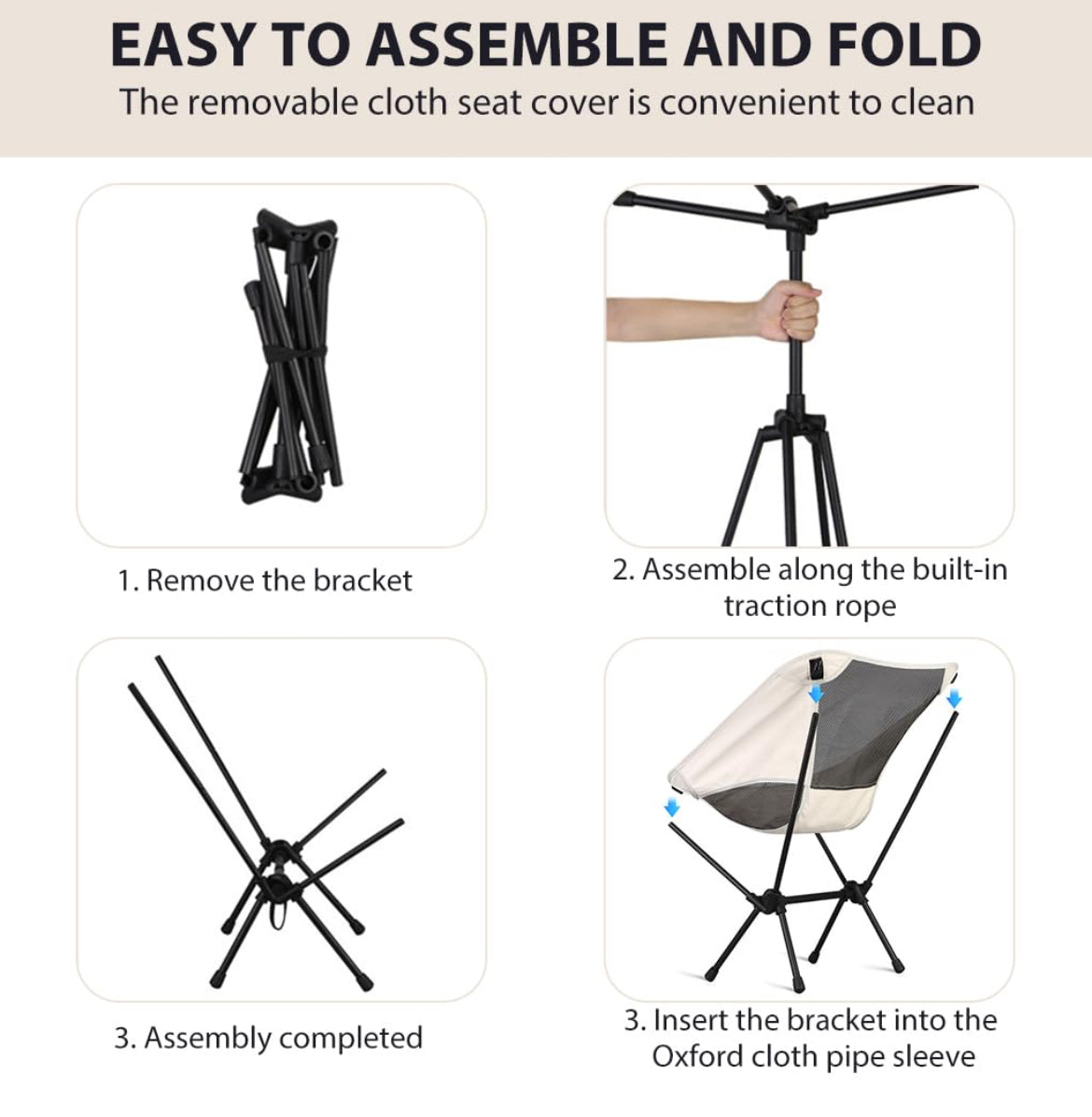 EASY TO ASSEMBLE AND FOLD
The removable cloth seat cover is convenient to clean

1. Remove the bracket

2. Assemble along the built-in traction rope

3. Assembly completed

3. Insert the bracket into the Oxford cloth pipe sleeve