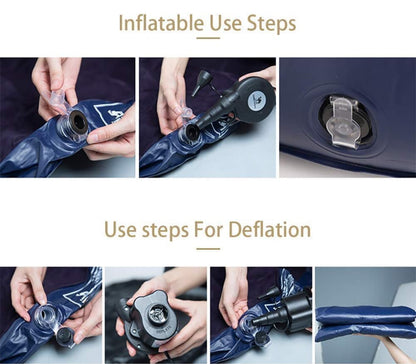 Inflatable Use Steps

Use steps For Deflation