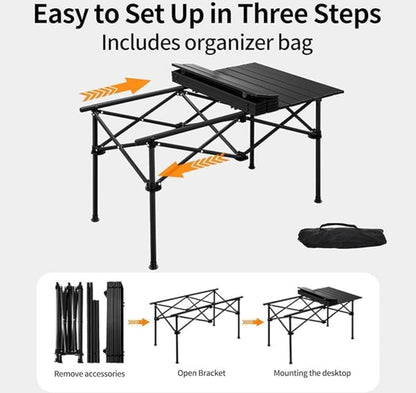 Easy to Set Up in Three Steps
Includes organizer bag

Remove accessories

Open Bracket

Mounting the desktop