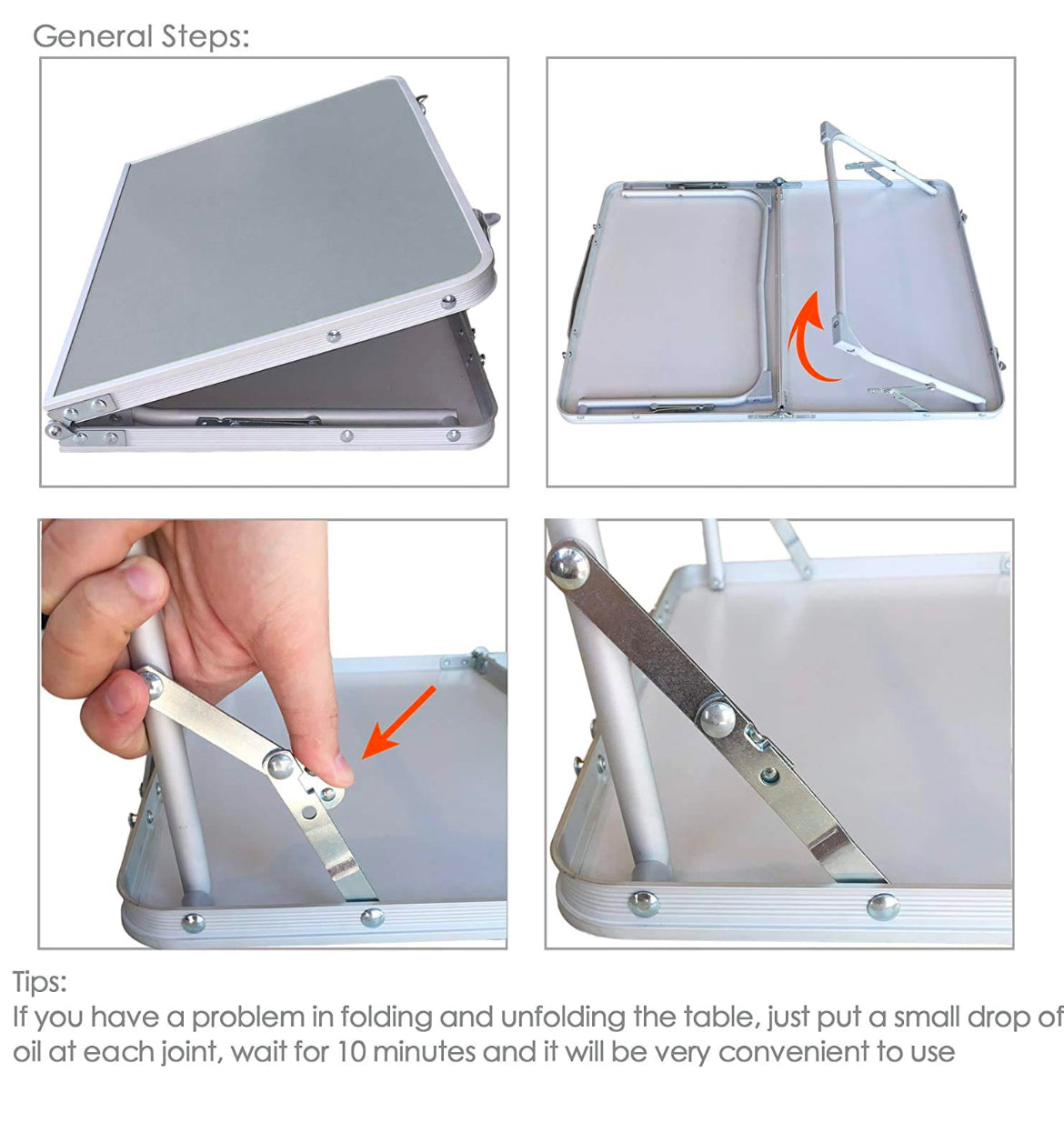 General Steps:

Tips:
If you have a problem in folding and unfolding the table, just put a small drop of oil at each joint, wait for 10 minutes and it will be very convenient to use