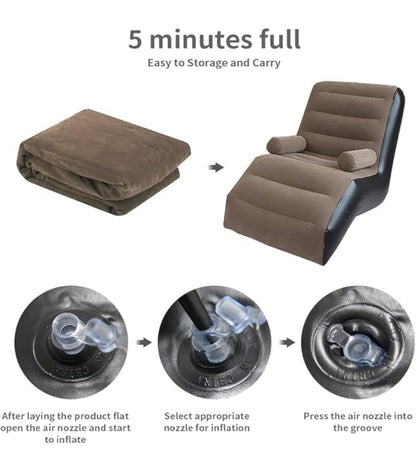 5 minutes full
Easy to Storage and Carry

After laying the product flat open the air nozzle and start to inflate

Select appropriate nozzle for inflation

Press the air nozzle into the groove