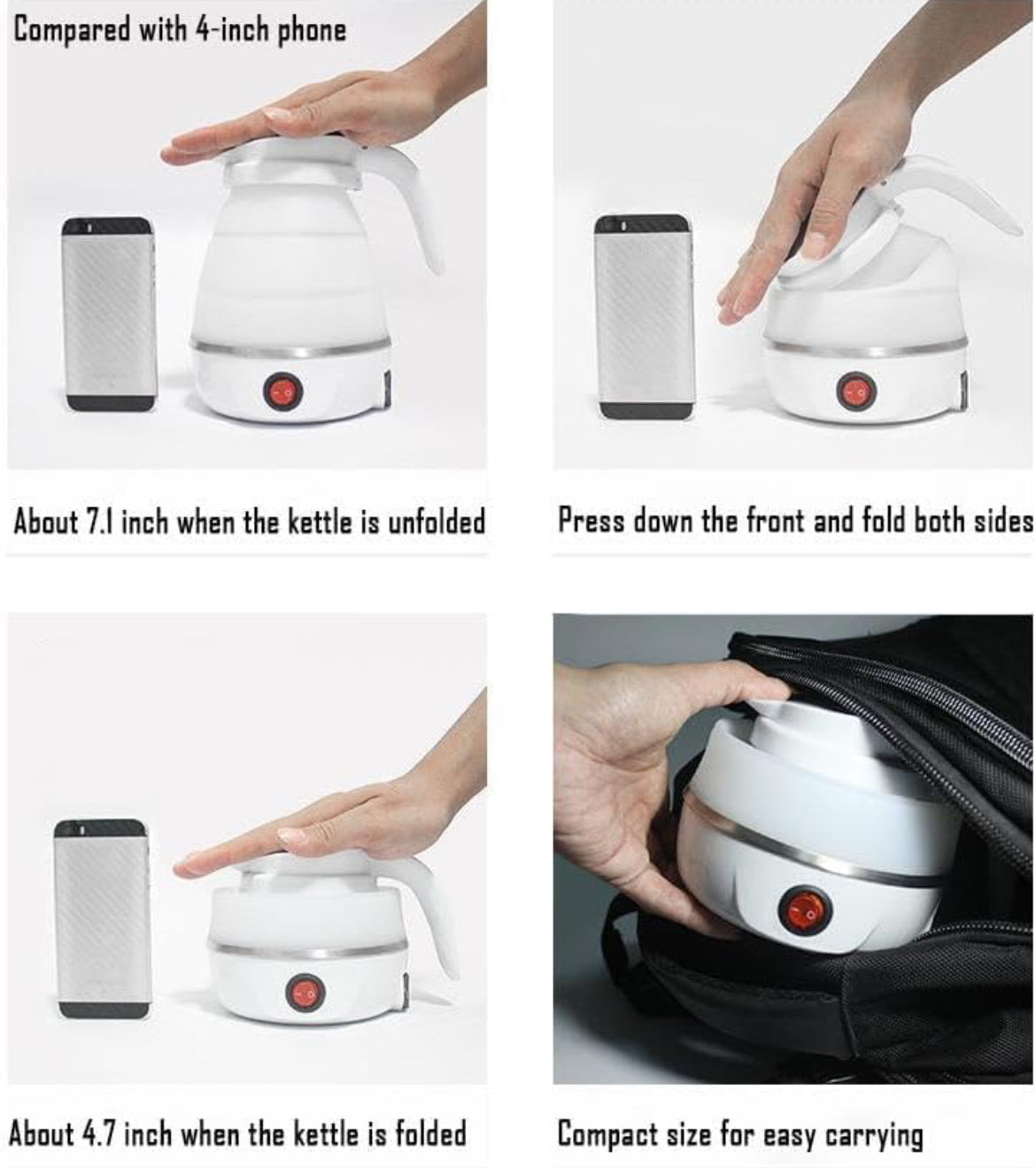 Compared with 4-inch phone

About 7.1 inch when the kettle is unfolded

Press down the front and fold both sides

About 4.7 inch when the kettle is folded

Compact size for easy carrying